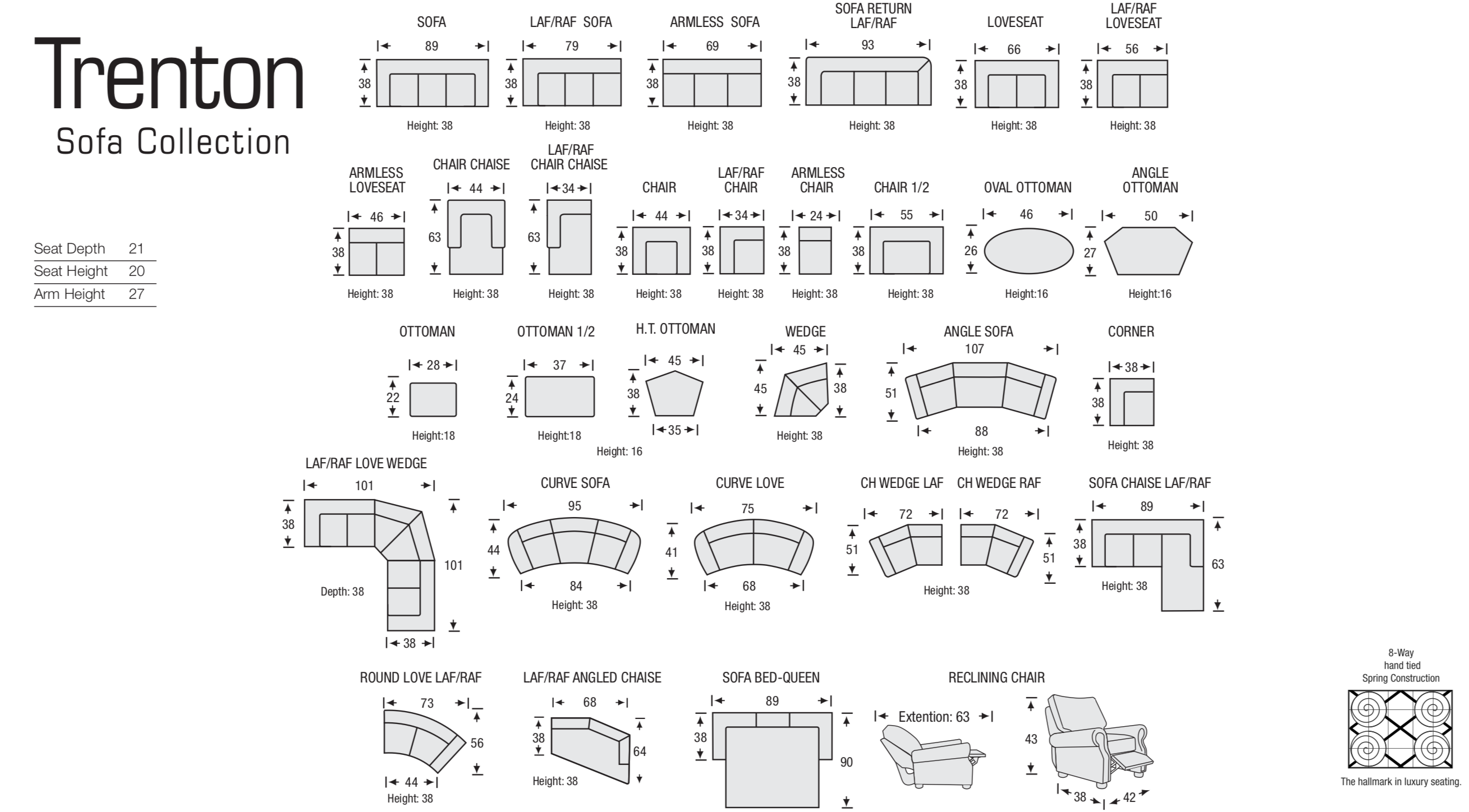 Trenton
Sofa Collection

| Seat Depth | 21 |
|---|---|
| Seat Height | 20 |
| Arm Height | 27 |

SOFA
89
38
Height: 38

LAF/RAF SOFA
79
38
Height: 38

ARMLESS SOFA
69
38
Height: 38

SOFA RETURN LAF/RAF
93
38
Height: 38

LOVESEAT
66
38
Height: 38

LAF/RAF LOVESEAT
56
38
Height: 38

ARMLESS LOVESEAT
46
38
Height: 38

CHAIR CHAISE
44
63
Height: 38

LAF/RAF CHAIR CHAISE
34
63
Height: 38

CHAIR
44
38
Height: 38

LAF/RAF CHAIR
34
38
Height: 38

ARMLESS CHAIR
24
38
Height: 38

CHAIR 1/2
55
38
Height: 38

OVAL OTTOMAN
46
26
Height:16

ANGLE OTTOMAN
50
27
Height:16

OTTOMAN
28
22
Height:18

OTTOMAN 1/2
37
24
Height:18

H.T. OTTOMAN
45
38
35
Height: 16

WEDGE
45
45
38
Height: 38

ANGLE SOFA
107
51
88
Height: 38

CORNER
38
38
Height: 38

LAF/RAF LOVE WEDGE
101
38
101
Depth: 38
38

CURVE SOFA
95
44
84
Height: 38

CURVE LOVE
75
41
68
Height: 38

CH WEDGE LAF
72
51

CH WEDGE RAF
72
51
Height: 38

SOFA CHAISE LAF/RAF
89
38
63
Height: 38

ROUND LOVE LAF/RAF
73
56
44
Height: 38

LAF/RAF ANGLED CHAISE
68
38
64
Height: 38

SOFA BED-QUEEN
89
38
90

RECLINING CHAIR
Extention: 63
43
38
42

8-Way
hand tied
Spring Construction
The hallmark in luxury seating.