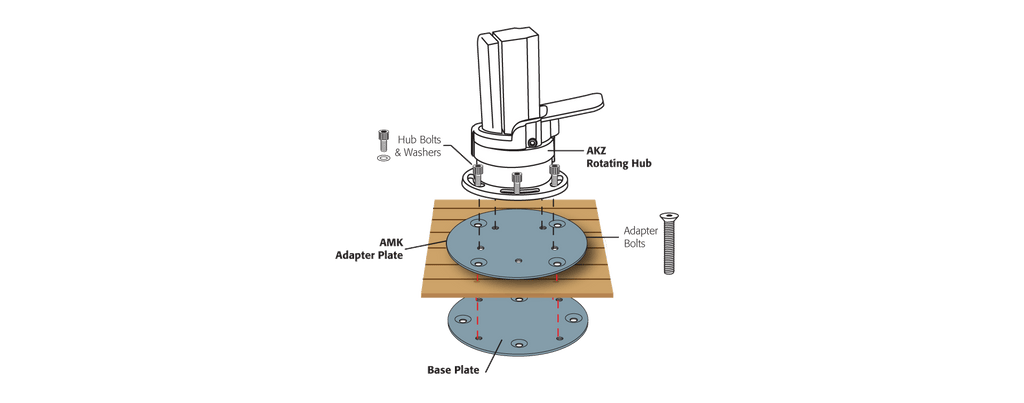 Hub Bolts & Washers

AKZ Rotating Hub

AMK Adapter Plate

Adapter Bolts

Base Plate